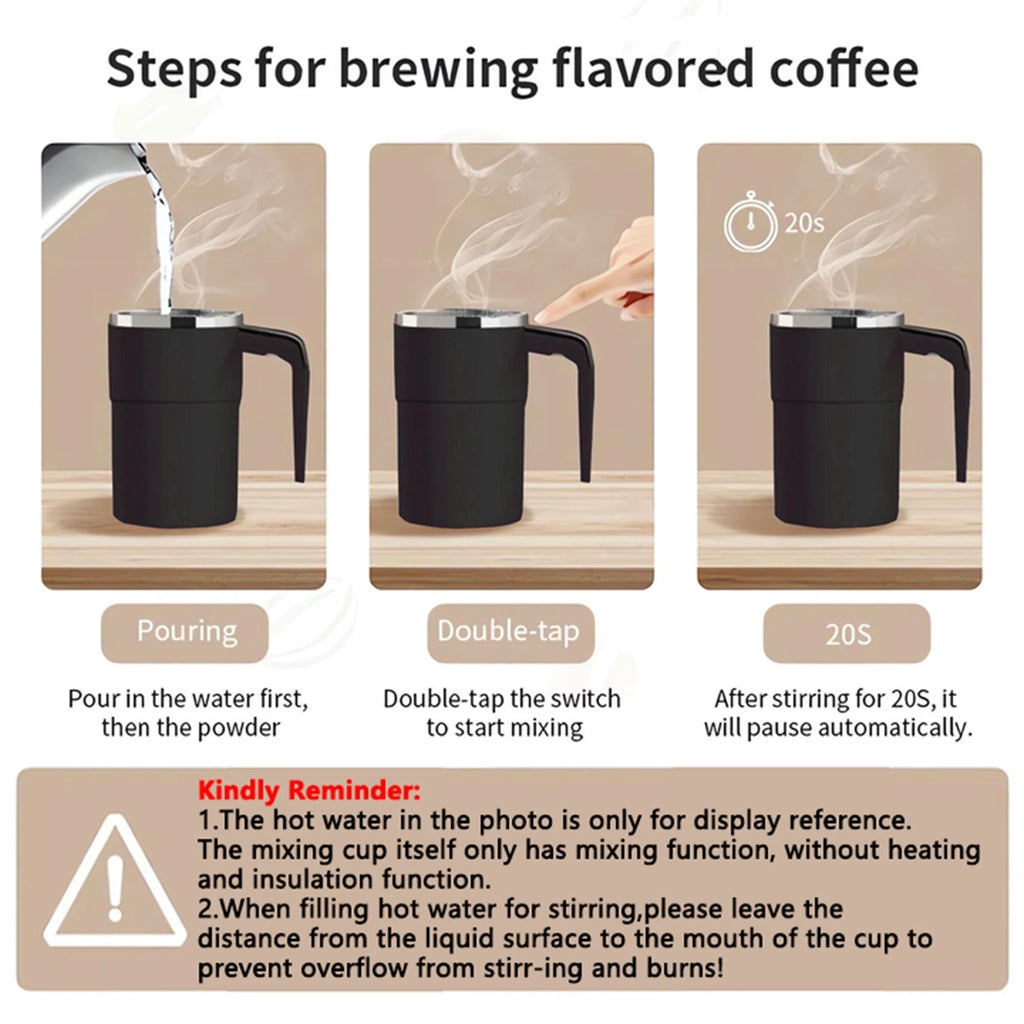 Steps for brewing flavored coffee

20s

Pouring

Pour in the water first, then the powder

Double-tap

Double-tap the switch to start mixing

20S

After stirring for 20S, it will pause automatically.

Kindly Reminder:
1.The hot water in the photo is only for display reference. The mixing cup itself only has mixing function, without heating and insulation function.
2.When filling hot water for stirring,please leave the distance from the liquid surface to the mouth of the cup to prevent overflow from stirr-ing and burns!